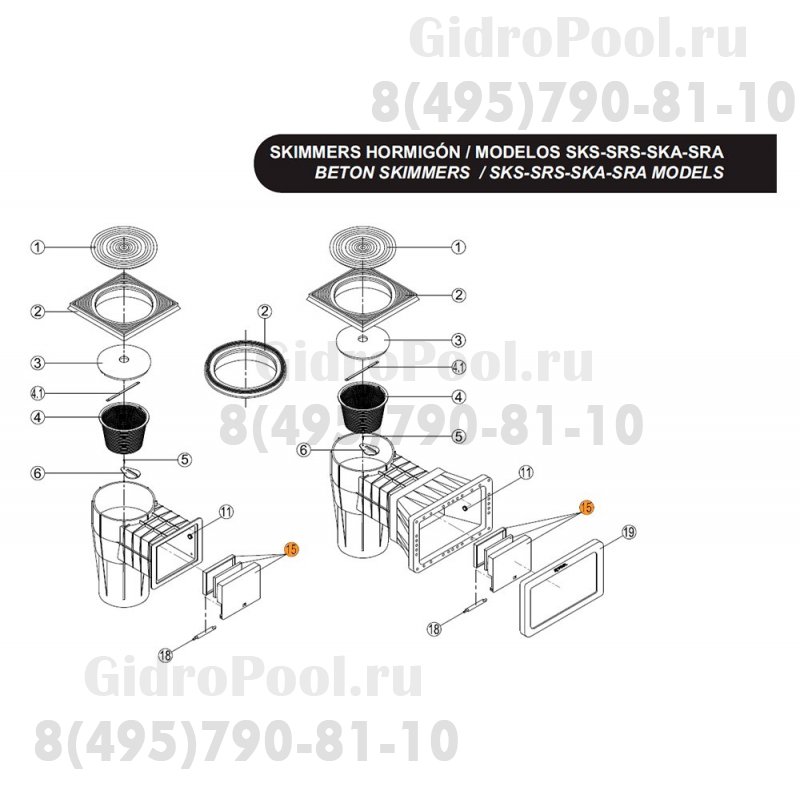 GidroPool.ru
8(495)790-81-10

SKIMMERS HORMIGÓN / MODELOS SKS-SRS-SKA-SRA
BETON SKIMMERS / SKS-SRS-SKA-SRA MODELS

1
2
3
4.1
4
5
6
11
15
18

2

GidroPool.ru
8(495)790-81-10

1
2
3
4.1
4
5
6
11
15
19
18

GidroPool.ru
8(495)790-81-10