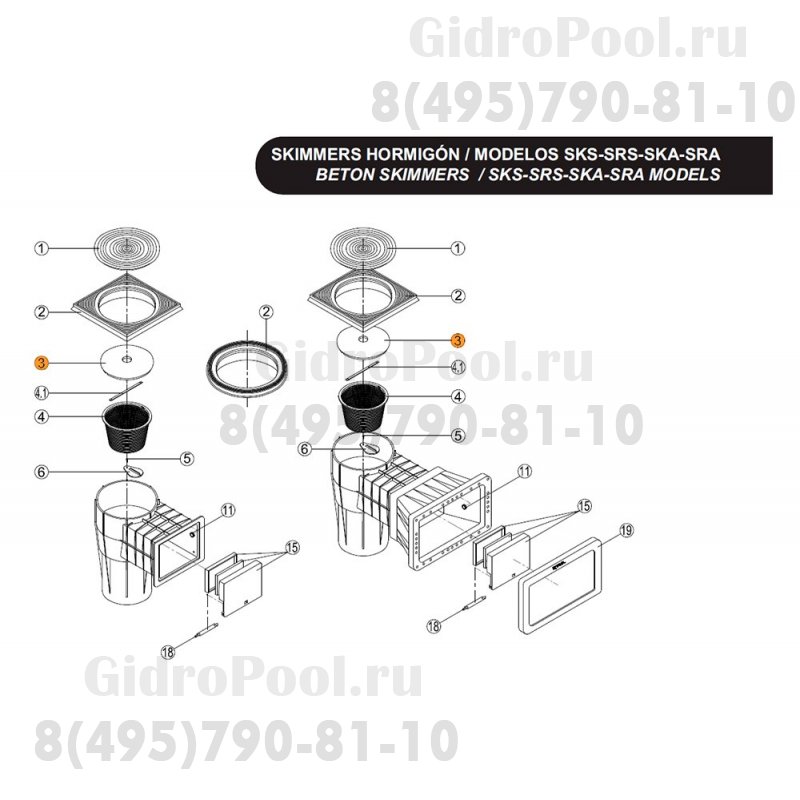 GidroPool.ru
8(495)790-81-10

SKIMMERS HORMIGÓN / MODELOS SKS-SRS-SKA-SRA
BETON SKIMMERS / SKS-SRS-SKA-SRA MODELS

1
2
3
4.1
4
5
6
11
15
18

2

GidroPool.ru
8(495)790-81-10

1
2
3
4.1
4
5
6
11
15
19
18

GidroPool.ru
8(495)790-81-10