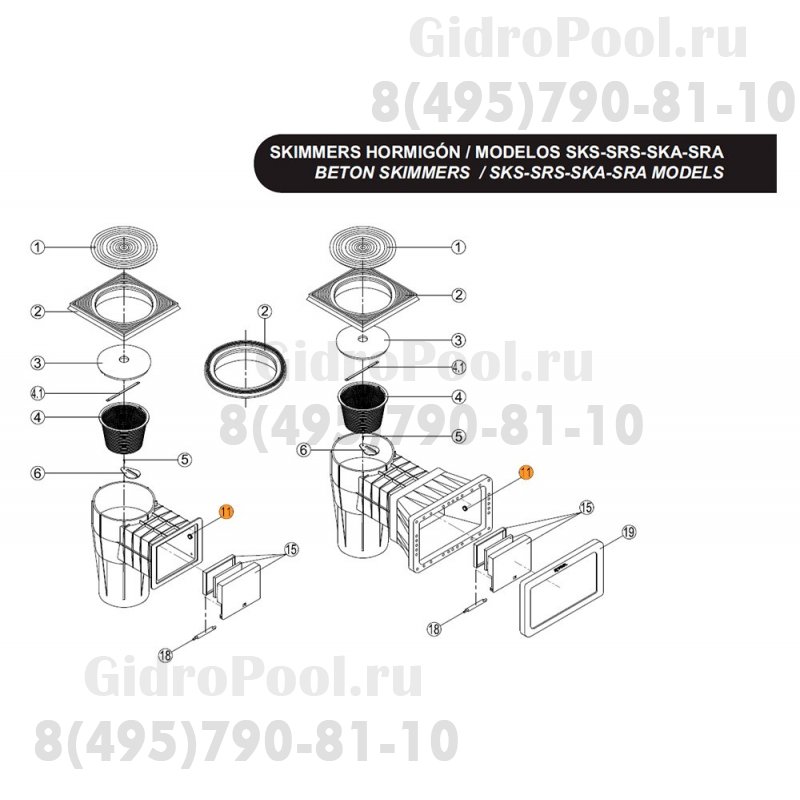 GidroPool.ru
8(495)790-81-10

SKIMMERS HORMIGÓN / MODELOS SKS-SRS-SKA-SRA
BETON SKIMMERS / SKS-SRS-SKA-SRA MODELS

1
2
3
4.1
4
5
6
11
15
18

2

GidroPool.ru
8(495)790-81-10

1
2
3
4.1
4
5
6
11
15
19
18

GidroPool.ru
8(495)790-81-10